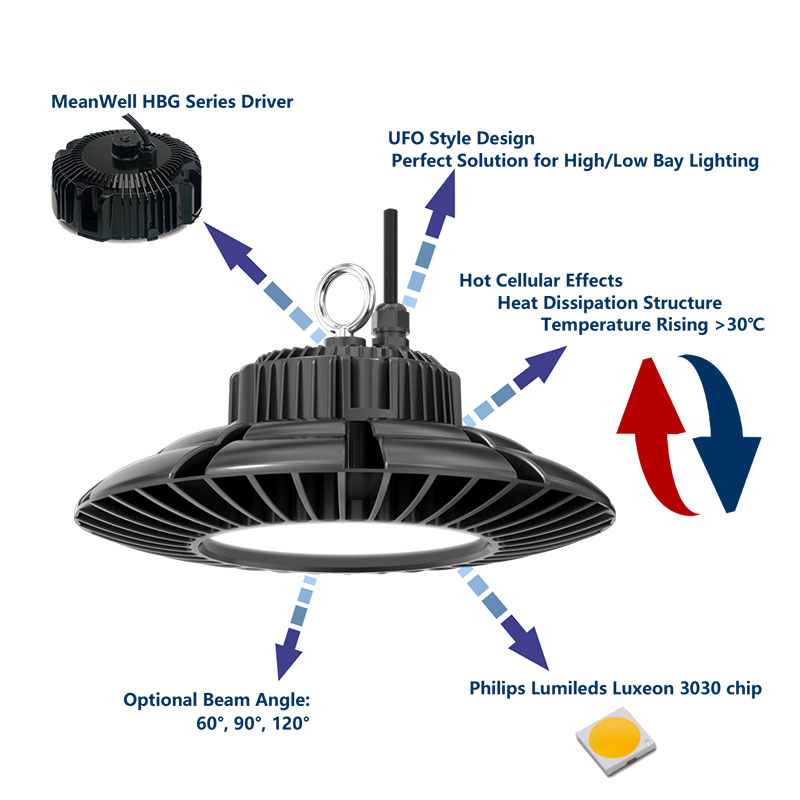 MeanWell HBG Series Driver

UFO Style Design
Perfect Solution for High/Low Bay Lighting

Hot Cellular Effects
Heat Dissipation Structure
Temperature Rising >30℃

Optional Beam Angle:
60°, 90°, 120°

Philips Lumileds Luxeon 3030 chip