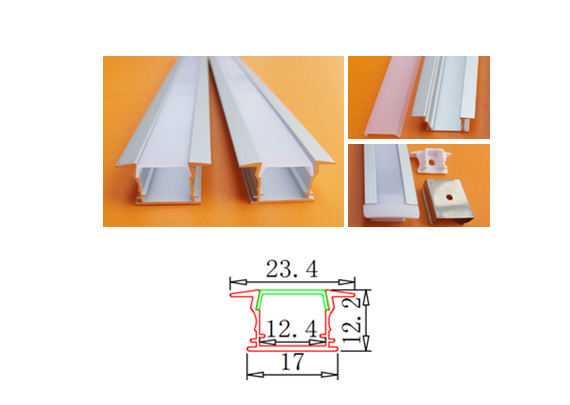 23. 4

12. 4

12. 2

17